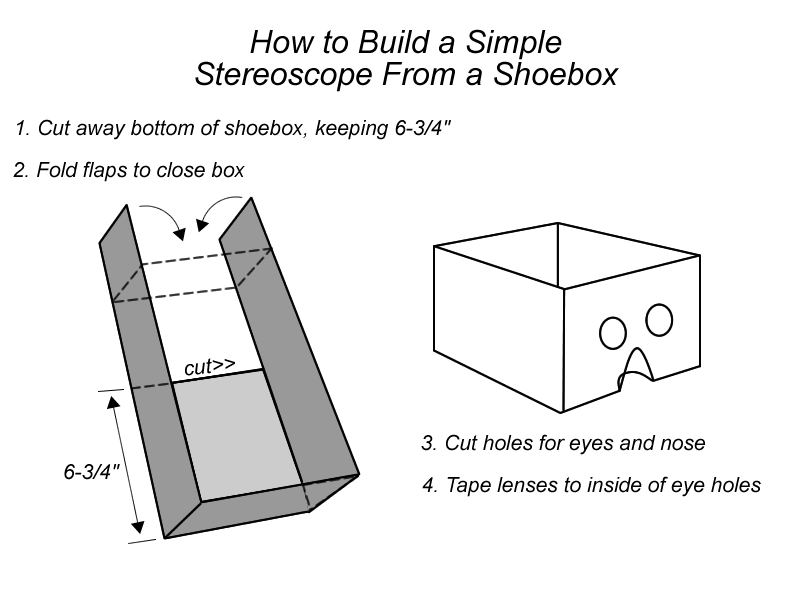 How to Build a Simple Stereoscope From a Shoebox

1. Cut away bottom of shoebox, keeping 6-3/4"

2. Fold flaps to close box

cut>>

6-3/4"

3. Cut holes for eyes and nose

4. Tape lenses to inside of eye holes