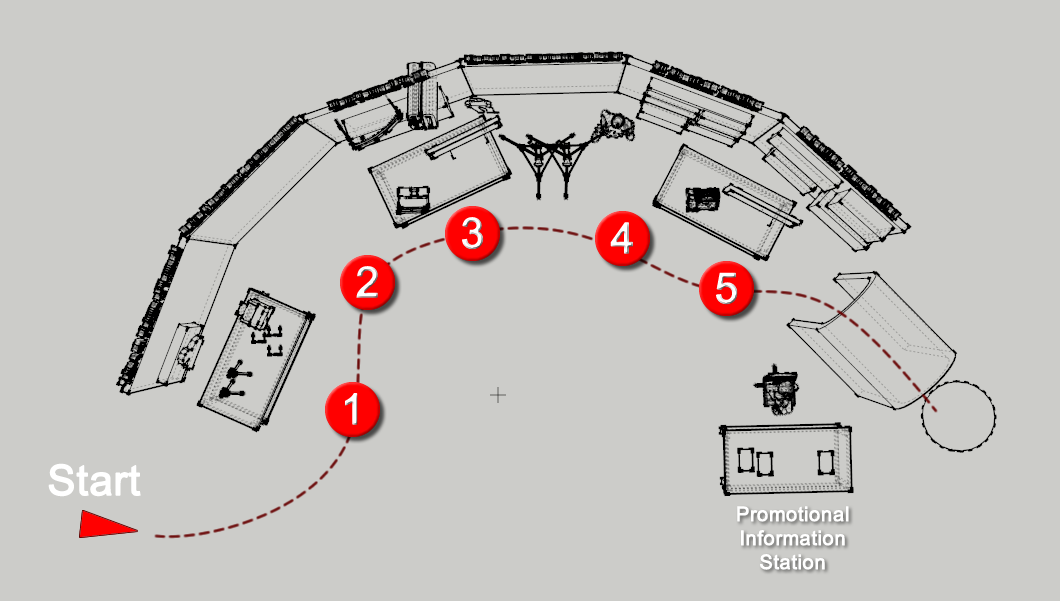 Start

1

2

3

4

5

Promotional Information Station